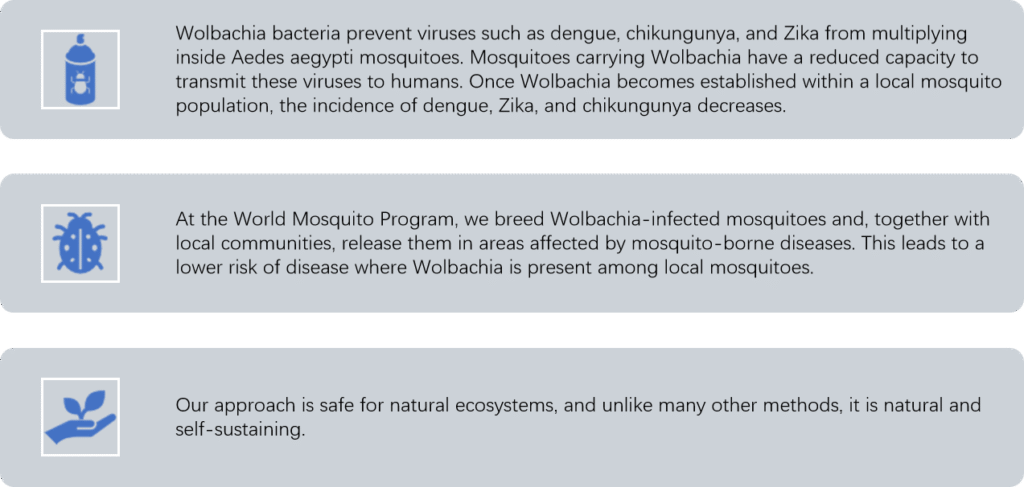 Wolbachia bacteria prevent viruses such as dengue, chikungunya, and Zika from multiplying inside Aedes aegypti mosquitoes. Mosquitoes carrying Wolbachia have a reduced capacity to transmit these viruses to humans. Once Wolbachia becomes established within a local mosquito population, the incidence of dengue, Zika, and chikungunya decreases.

At the World Mosquito Program, we breed Wolbachia-infected mosquitoes and, together with local communities, release them in areas affected by mosquito-borne diseases. This leads to a lower risk of disease where Wolbachia is present among local mosquitoes.

Our approach is safe for natural ecosystems, and unlike many other methods, it is natural and self-sustaining.