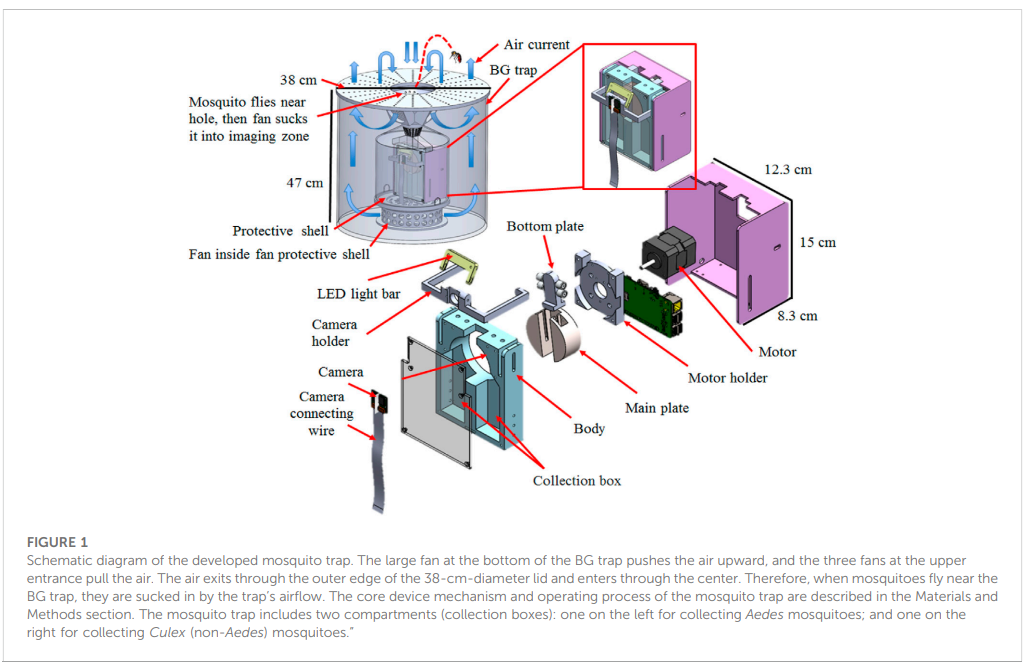 Air current
38 cm
BG trap
Mosquito flies near hole, then fan sucks it into imaging zone
47 cm
Protective shell
Fan inside fan protective shell
12.3 cm
15 cm
8.3 cm
Bottom plate
LED light bar
Camera holder
Camera
Camera connecting wire
Motor
Motor holder
Main plate
Body
Collection box

FIGURE 1
Schematic diagram of the developed mosquito trap. The large fan at the bottom of the BG trap pushes the air upward, and the three fans at the upper entrance pull the air. The air exits through the outer edge of the 38-cm-diameter lid and enters through the center. Therefore, when mosquitoes fly near the BG trap, they are sucked in by the trap's airflow. The core device mechanism and operating process of the mosquito trap are described in the Materials and Methods section. The mosquito trap includes two compartments (collection boxes): one on the left for collecting Aedes mosquitoes; and one on the right for collecting Culex (non-Aedes) mosquitoes."